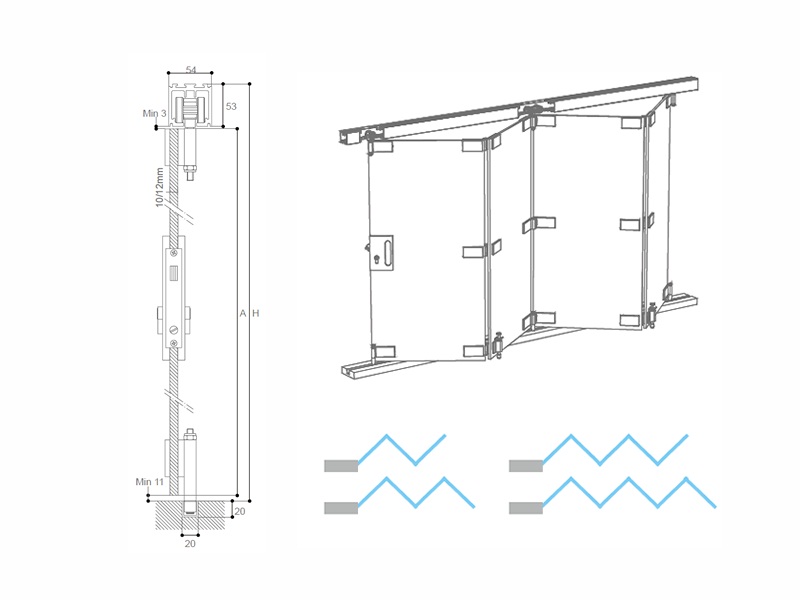 54

53

Min 3

10/12mm

A

H

Min 11

20

20