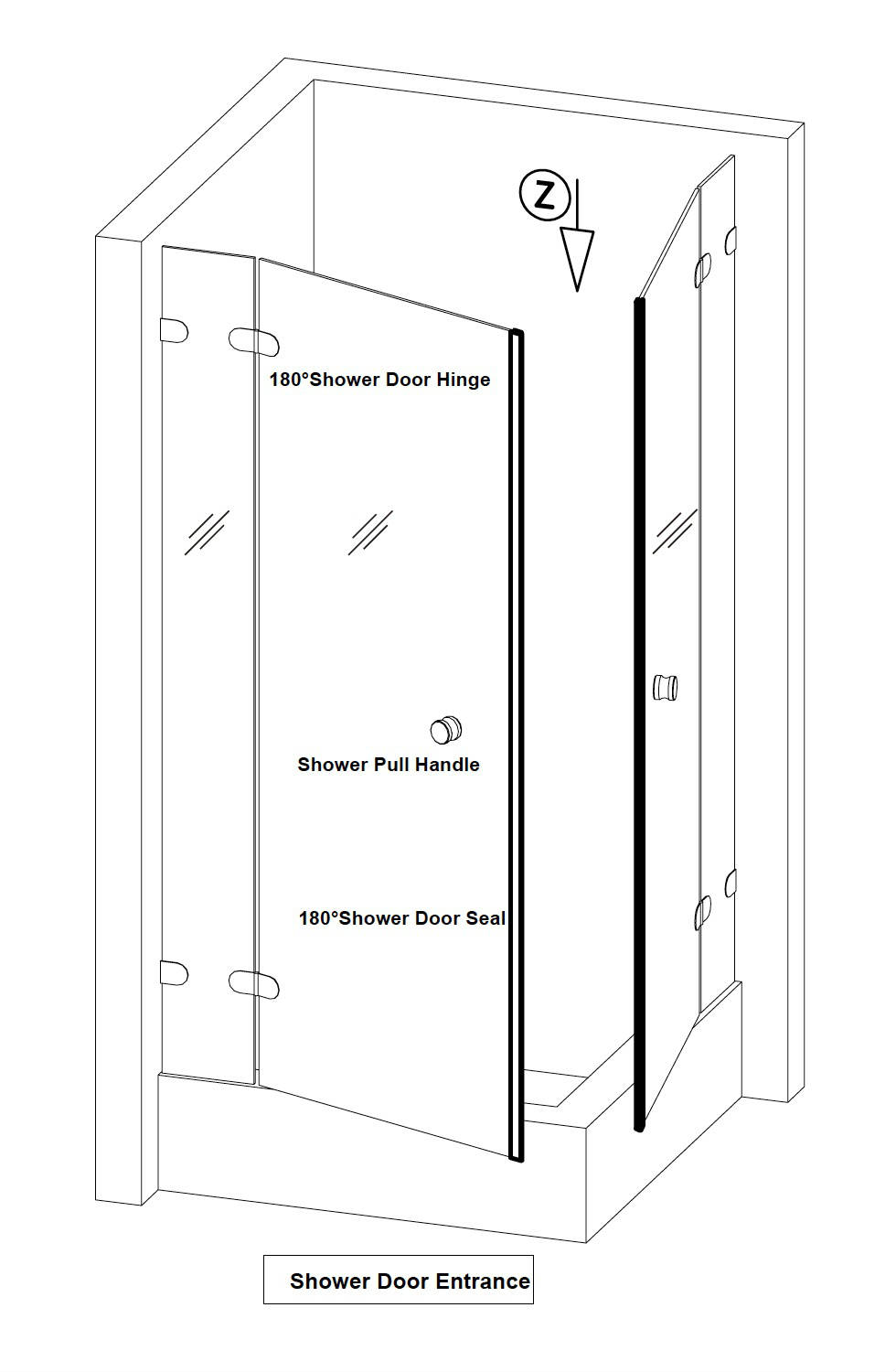 Z

180°Shower Door Hinge

Shower Pull Handle

180°Shower Door Seal

Shower Door Entrance