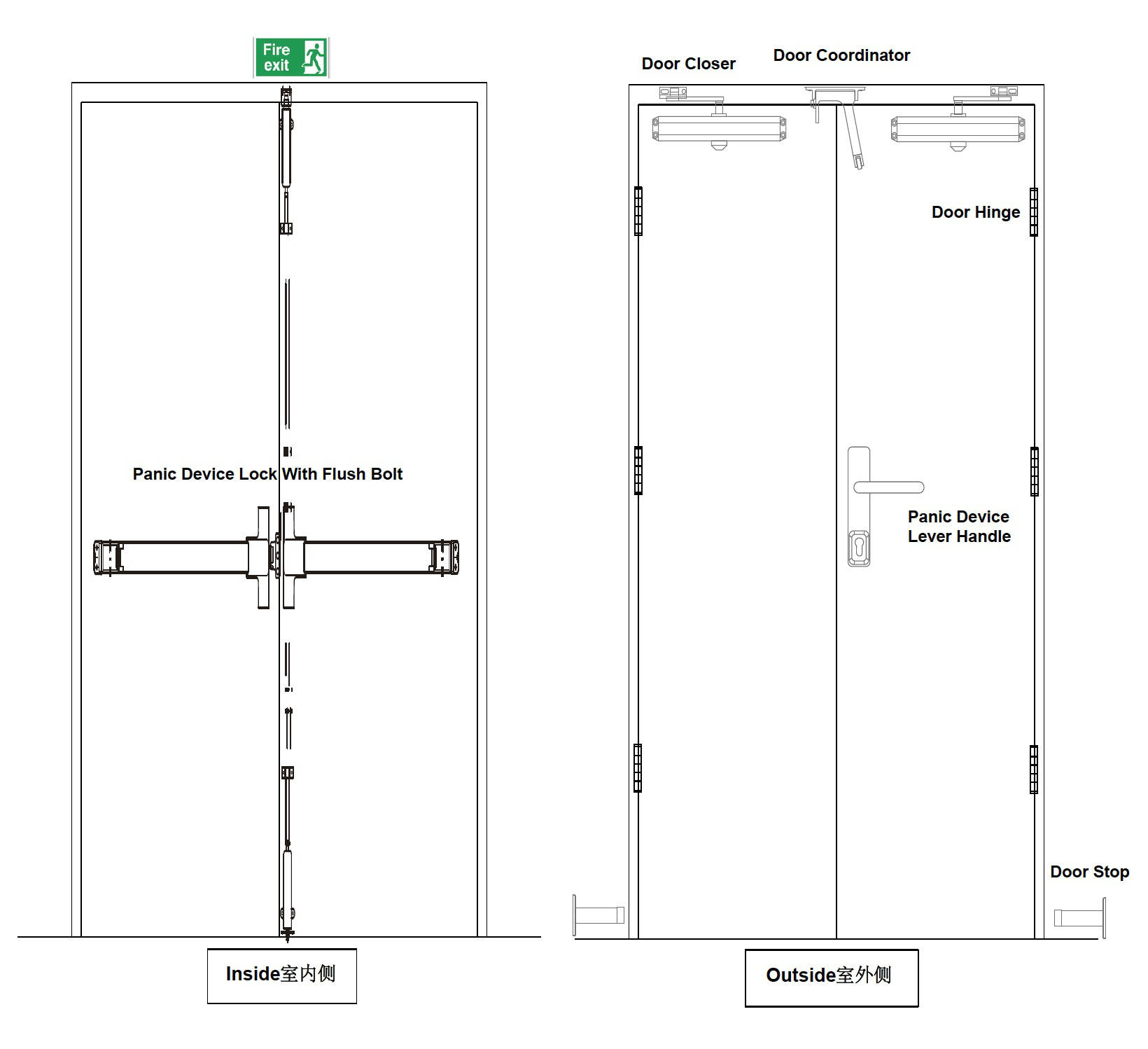 Fire exit

Panic Device Lock With Flush Bolt

Inside室内侧

Door Closer

Door Coordinator

Door Hinge

Panic Device Lever Handle

Door Stop

Outside室外侧