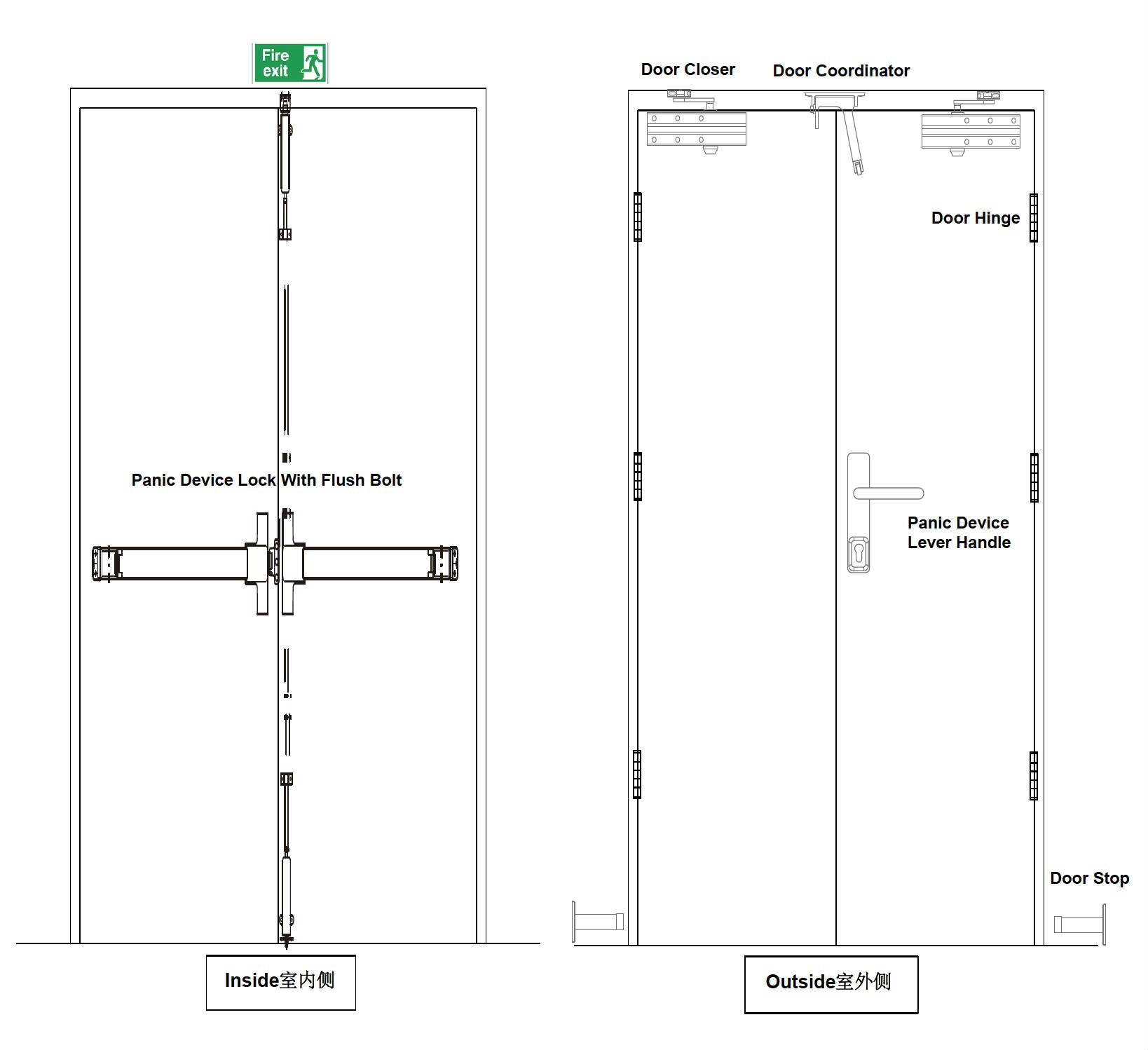 Fire exit

Panic Device Lock With Flush Bolt

Inside室内侧

Door Closer

Door Coordinator

Door Hinge

Panic Device Lever Handle

Door Stop

Outside室外侧